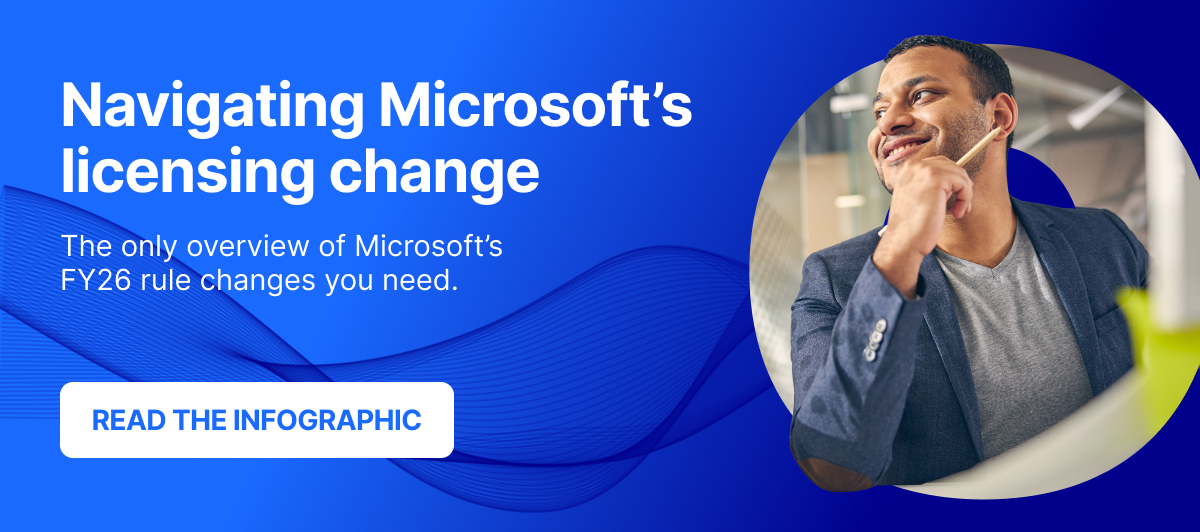 Navigating Microsoft's licensing change

The only overview of Microsoft's FY26 rule changes you need.

READ THE INFOGRAPHIC